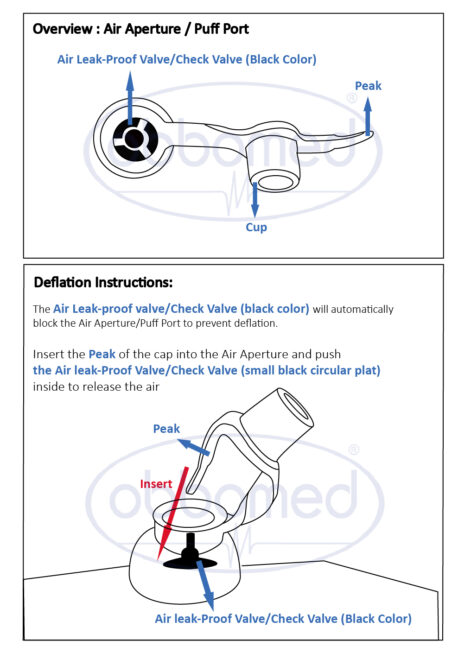 Overview : Air Aperture / Puff Port

Air Leak-Proof Valve/Check Valve (Black Color)

Peak

obomed®

Cup

Deflation Instructions:

The Air Leak-proof valve/Check Valve (black color) will automatically block the Air Aperture/Puff Port to prevent deflation.

Insert the Peak of the cap into the Air Aperture and push the Air leak-Proof Valve/Check Valve (small black circular plat) inside to release the air

Peak

Insert

obomed®

Air leak-Proof Valve/Check Valve (Black Color)